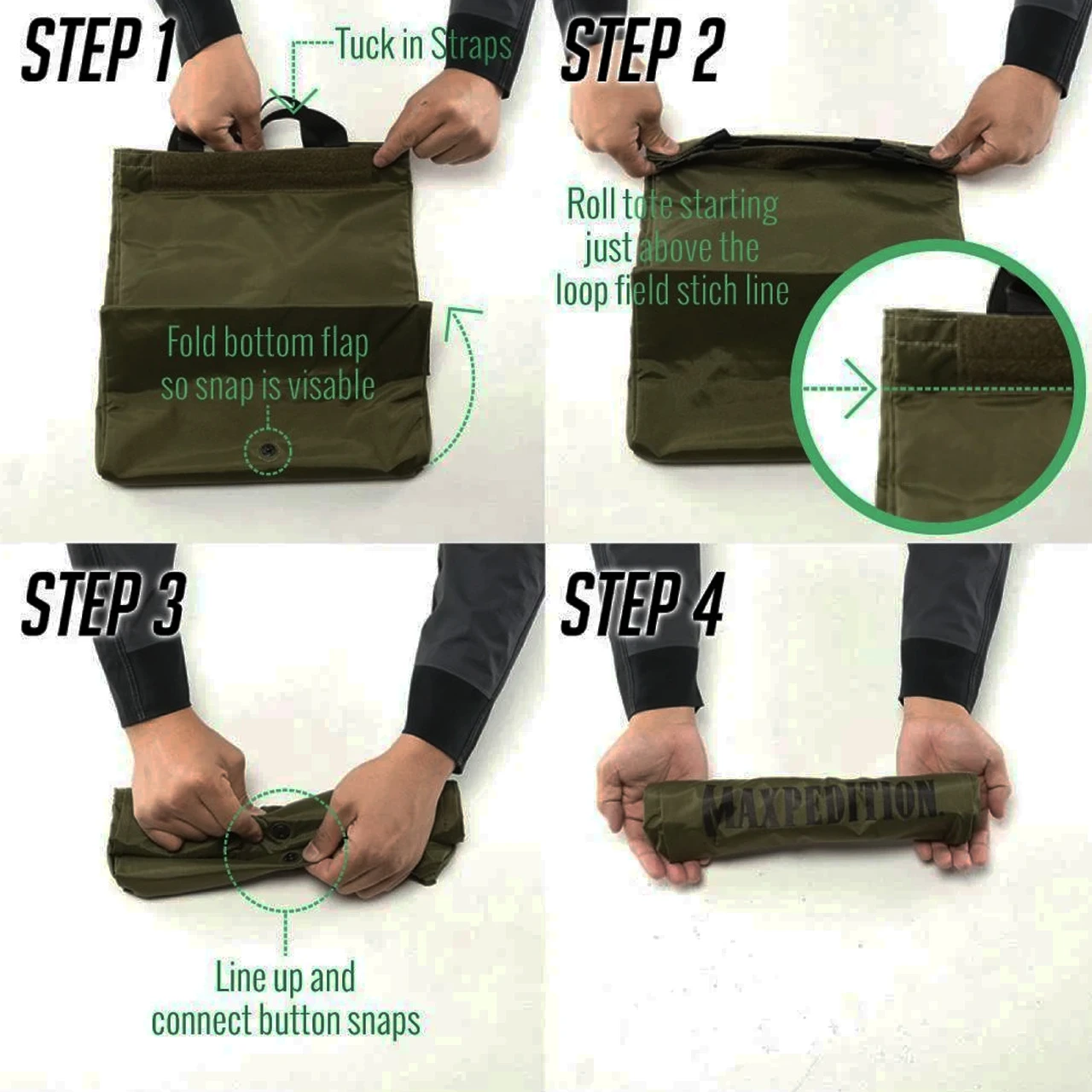 STEP 1

Tuck in Straps

Fold bottom flap so snap is visable

STEP 2

Roll tote starting just above the loop field stich line

STEP 3

Line up and connect button snaps

STEP 4

MAXPEDITION